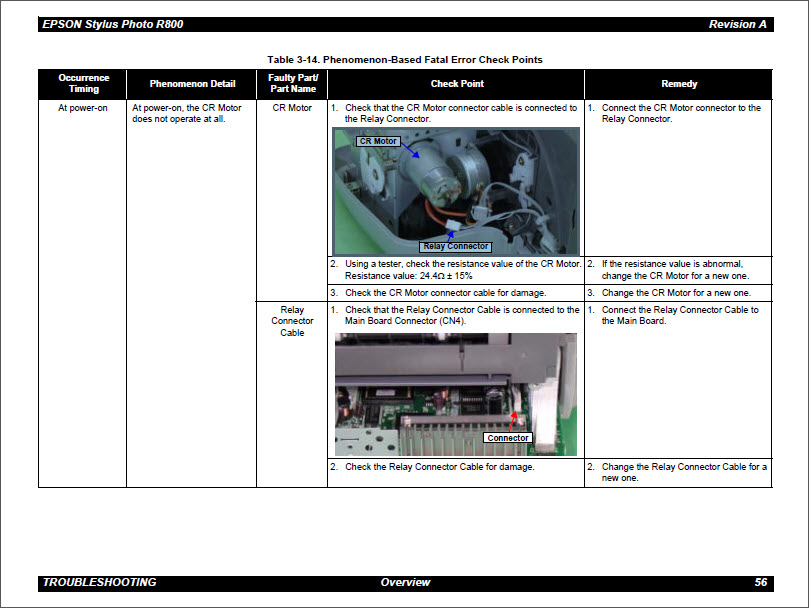 EPSON Stylus Photo R800 Revision A

Table 3-14. Phenomenon-Based Fatal Error Check Points

| Occurrence Timing | Phenomenon Detail | Faulty Part/ Part Name | Check Point | Remedy |
|---|---|---|---|---|
| At power-on | At power-on, the CR Motor does not operate at all. | CR Motor | 1. Check that the CR Motor connector cable is connected to the Relay Connector. CR Motor Relay Connector | 1. Connect the CR Motor connector to the Relay Connector. |
| | | | 2. Using a tester, check the resistance value of the CR Motor. Resistance value: 24.4Ω ± 15% | 2. If the resistance value is abnormal, change the CR Motor for a new one. |
| | | | 3. Check the CR Motor connector cable for damage. | 3. Change the CR Motor for a new one. |
| | | Relay Connector Cable | 1. Check that the Relay Connector Cable is connected to the Main Board Connector (CN4). Connector | 1. Connect the Relay Connector Cable to the Main Board. |
| | | | 2. Check the Relay Connector Cable for damage. | 2. Change the Relay Connector Cable for a new one. |

TROUBLESHOOTING Overview 56